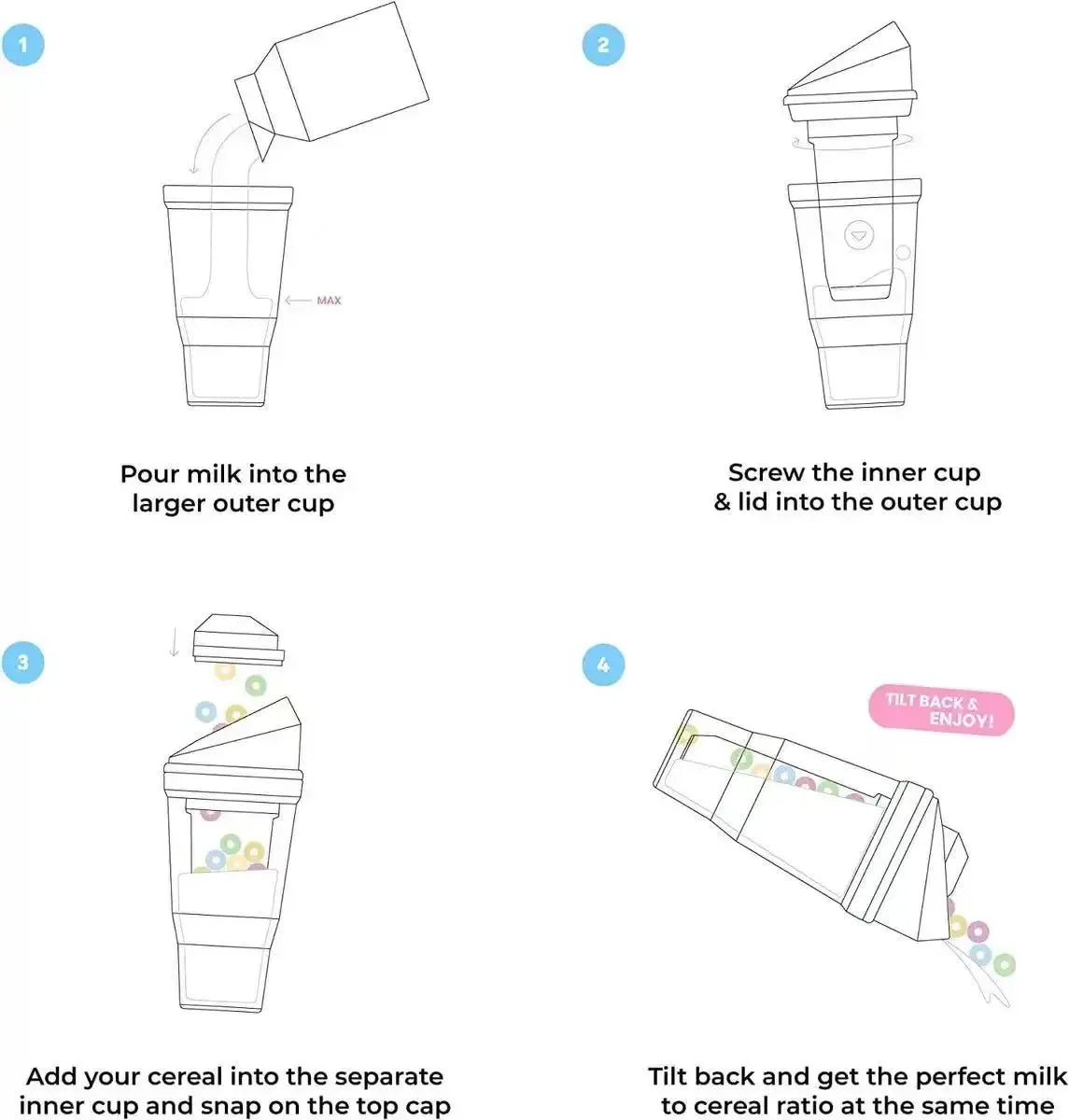 1

MAX

Pour milk into the larger outer cup

2

Screw the inner cup & lid into the outer cup

3

Add your cereal into the separate inner cup and snap on the top cap

4

TILT BACK & ENJOY!

Tilt back and get the perfect milk to cereal ratio at the same time